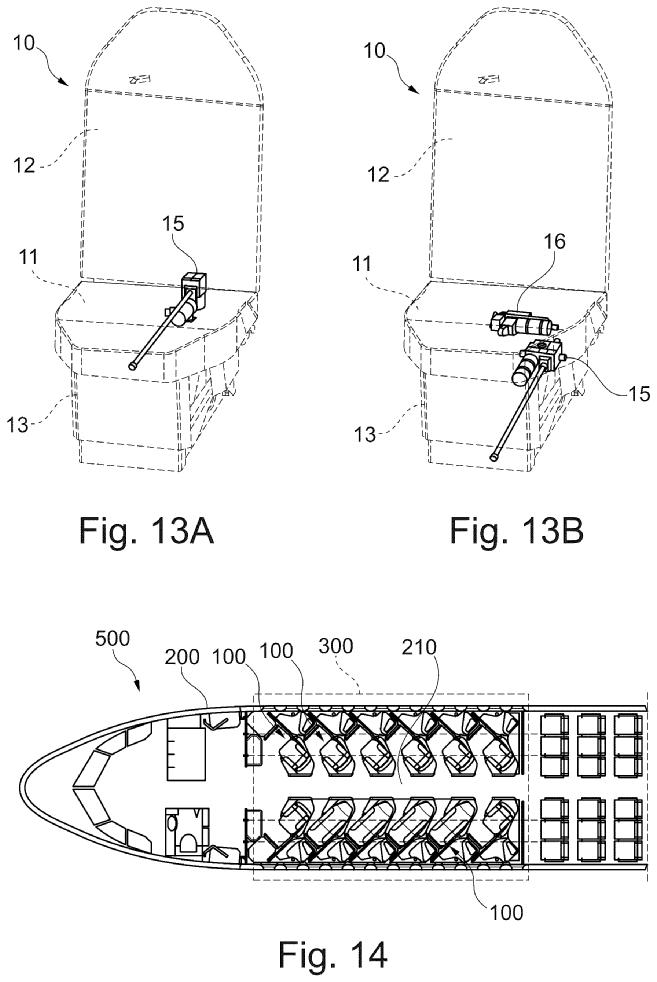 10

12

15

11

13

Fig. 13A

10

12

16

11

15

13

Fig. 13B

500

200

100

100

300

210

100

Fig. 14